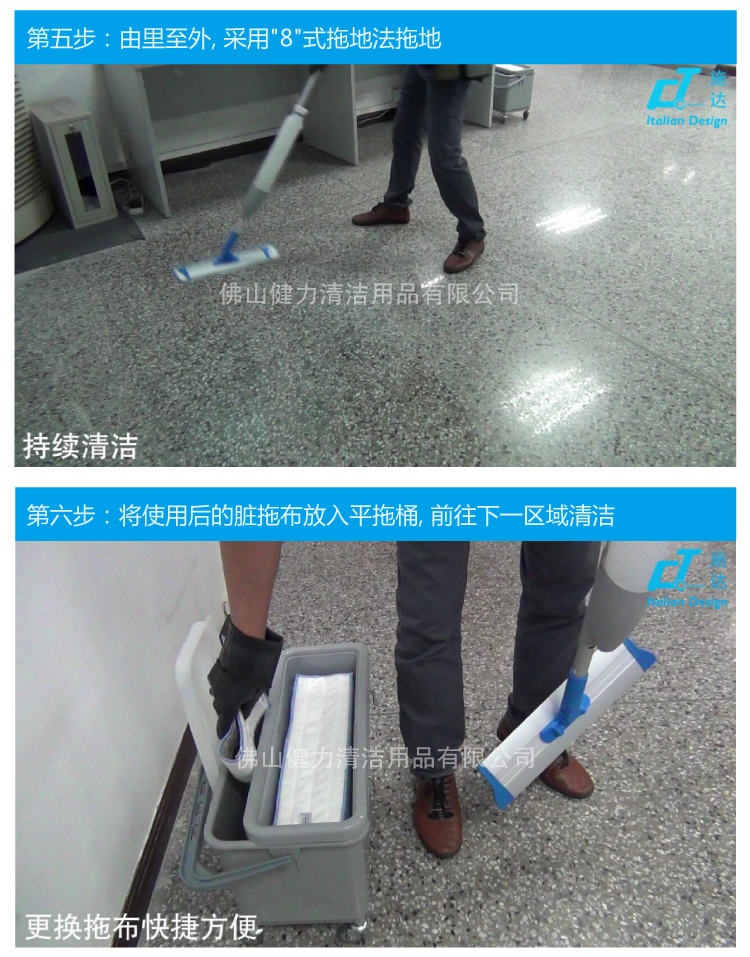 第五步：由里至外, 采用"8"式拖地法拖地

施达
Italian Design

佛山健力清洁用品有限公司

持续清洁

第六步：将使用后的脏拖布放入平拖桶, 前往下一区域清洁

施达
Italian Design

佛山健力清洁用品有限公司

更换拖布快捷方便